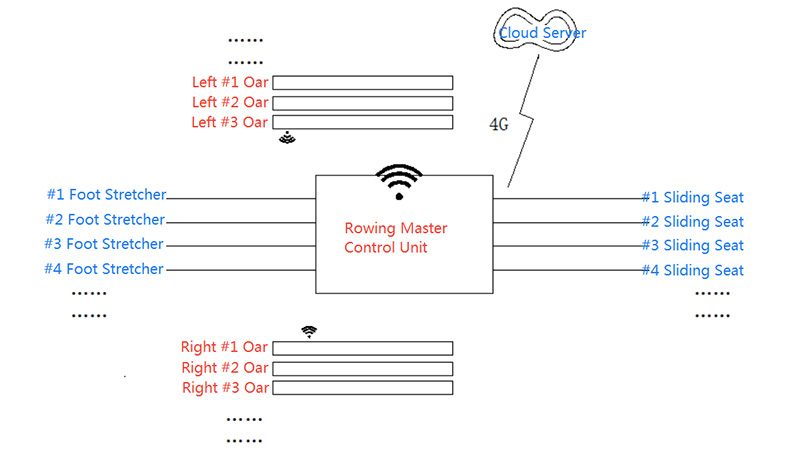 Cloud Server

......
......
Left #1 Oar
Left #2 Oar
Left #3 Oar

4G

#1 Foot Stretcher
#2 Foot Stretcher
#3 Foot Stretcher
#4 Foot Stretcher
......
......

Rowing Master Control Unit

#1 Sliding Seat
#2 Sliding Seat
#3 Sliding Seat
#4 Sliding Seat
......
......

Right #1 Oar
Right #2 Oar
Right #3 Oar
......
......